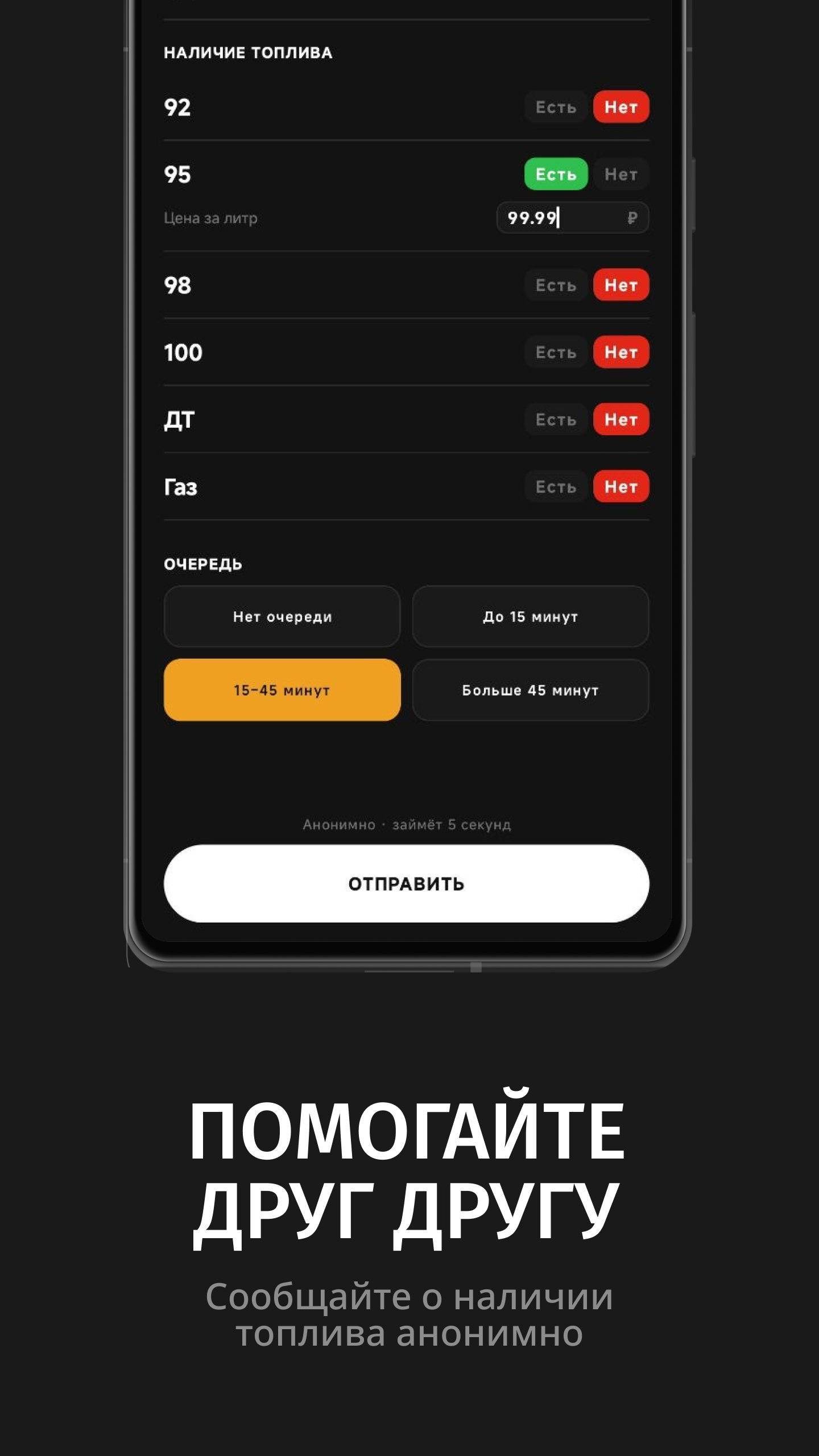 НАЛИЧИЕ ТОПЛИВА

92 Есть Нет

95 Есть Нет

Цена за литр 99.99 ₽

98 Есть Нет

100 Есть Нет

ДТ Есть Нет

Газ Есть Нет

ОЧЕРЕДЬ

Нет очереди

До 15 минут

15–45 минут

Больше 45 минут

Анонимно · займёт 5 секунд

ОТПРАВИТЬ

ПОМОГАЙТЕ ДРУГ ДРУГУ

Сообщайте о наличии топлива анонимно